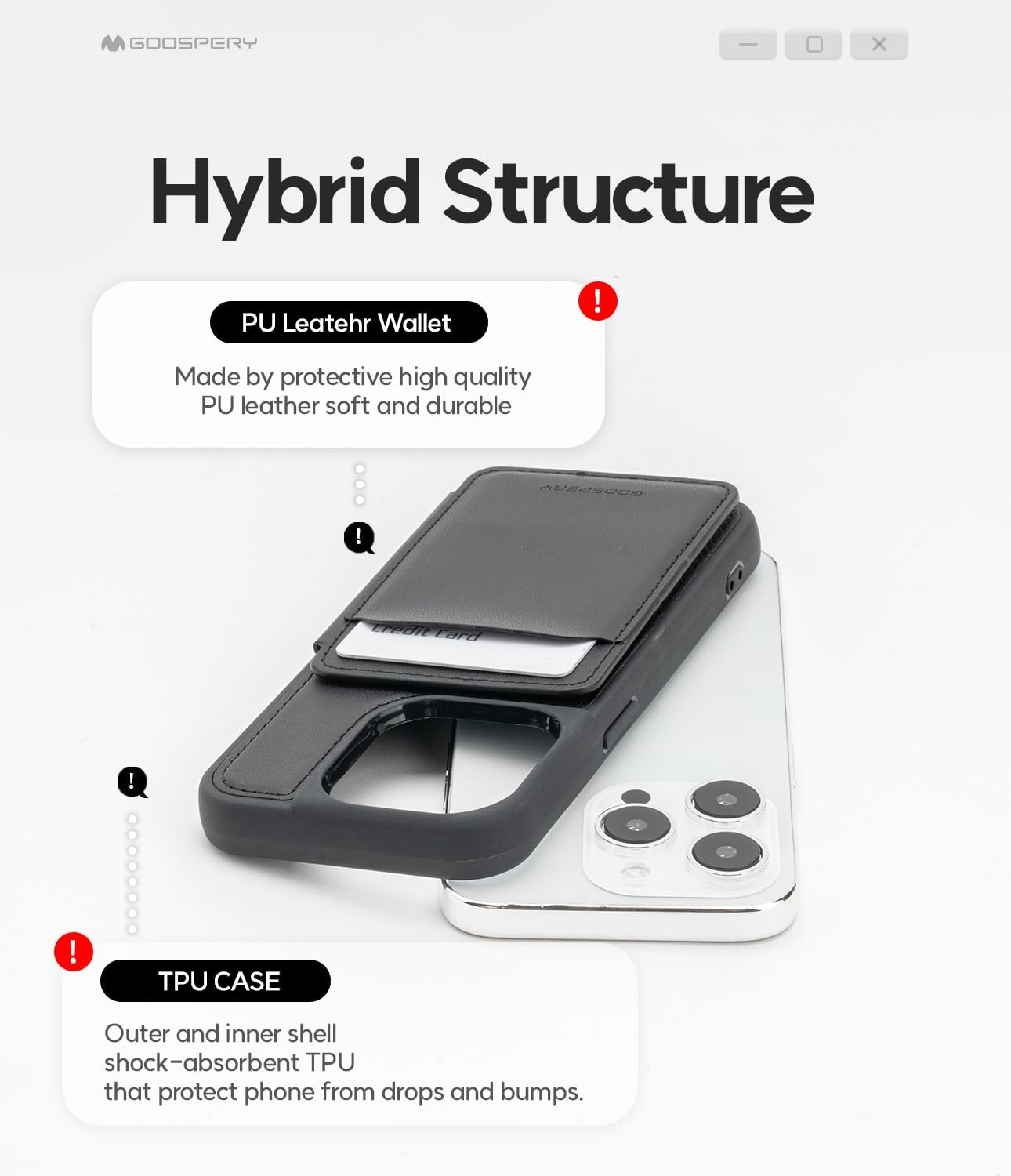 GOOSPERY

Hybrid Structure

PU Leatehr Wallet

Made by protective high quality PU leather soft and durable

GOOSPERY

Credit Card

TPU CASE

Outer and inner shell shock-absorbent TPU that protect phone from drops and bumps.