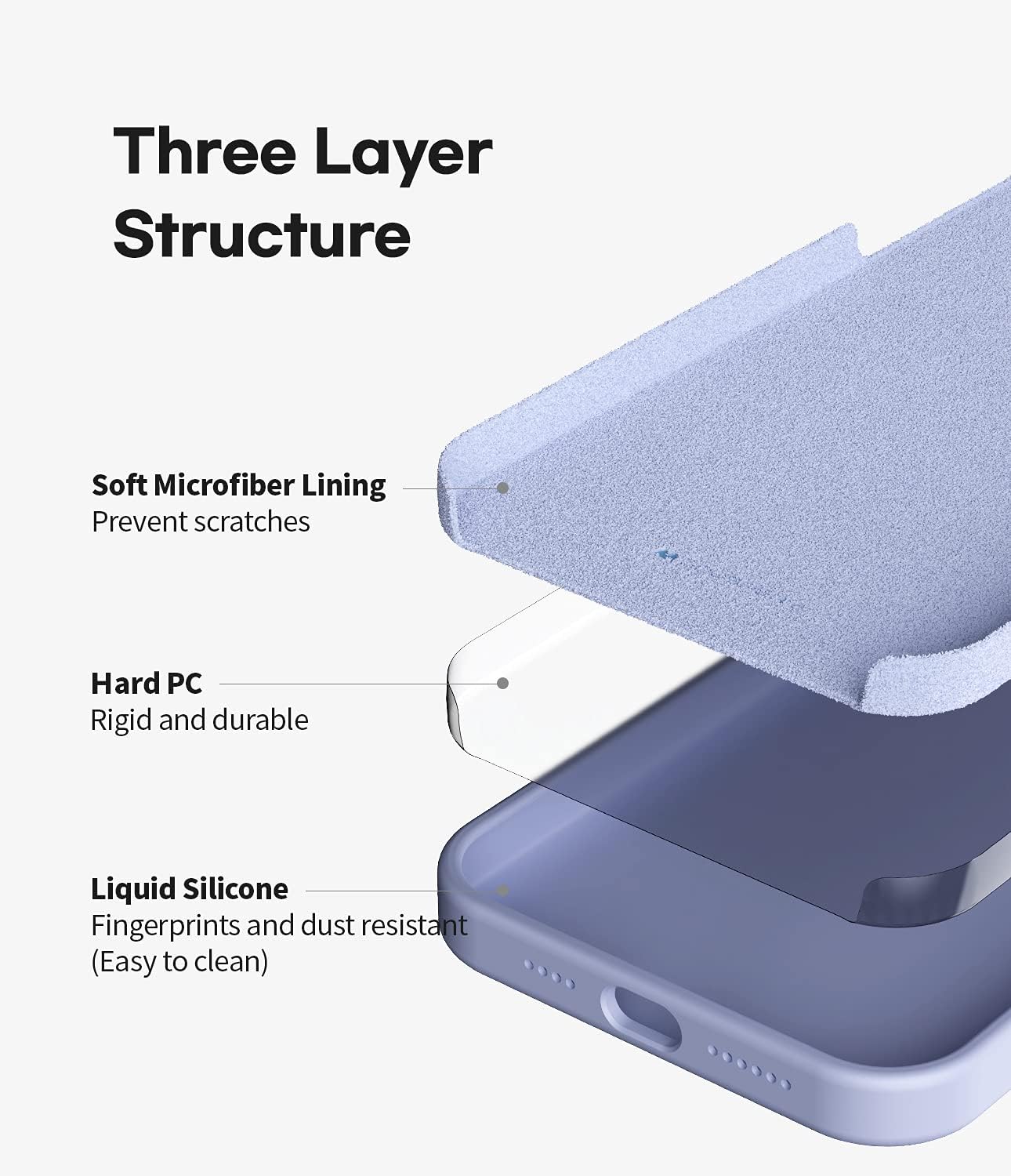 Three Layer Structure

Soft Microfiber Lining
Prevent scratches

Hard PC
Rigid and durable

Liquid Silicone
Fingerprints and dust resistant
(Easy to clean)